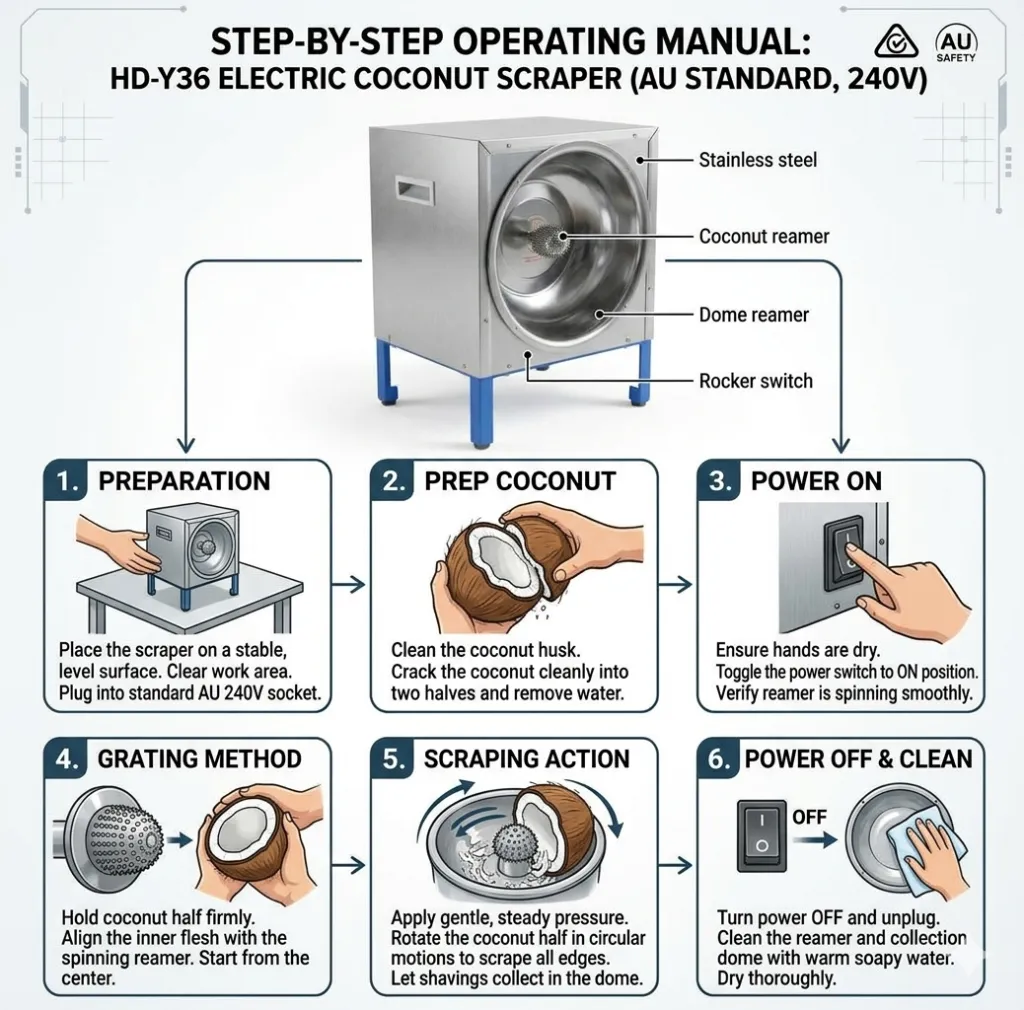 STEP-BY-STEP OPERATING MANUAL:
HD-Y36 ELECTRIC COCONUT SCRAPER (AU STANDARD, 240V)

AU SAFETY

Stainless steel
Coconut reamer
Dome reamer
Rocker switch

1. PREPARATION
Place the scraper on a stable, level surface. Clear work area. Plug into standard AU 240V socket.

2. PREP COCONUT
Clean the coconut husk. Crack the coconut cleanly into two halves and remove water.

3. POWER ON
Ensure hands are dry. Toggle the power switch to ON position. Verify reamer is spinning smoothly.

4. GRATING METHOD
Hold coconut half firmly. Align the inner flesh with the spinning reamer. Start from the center.

5. SCRAPING ACTION
Apply gentle, steady pressure. Rotate the coconut half in circular motions to scrape all edges. Let shavings collect in the dome.

6. POWER OFF & CLEAN
OFF
Turn power OFF and unplug. Clean the reamer and collection dome with warm soapy water. Dry thoroughly.