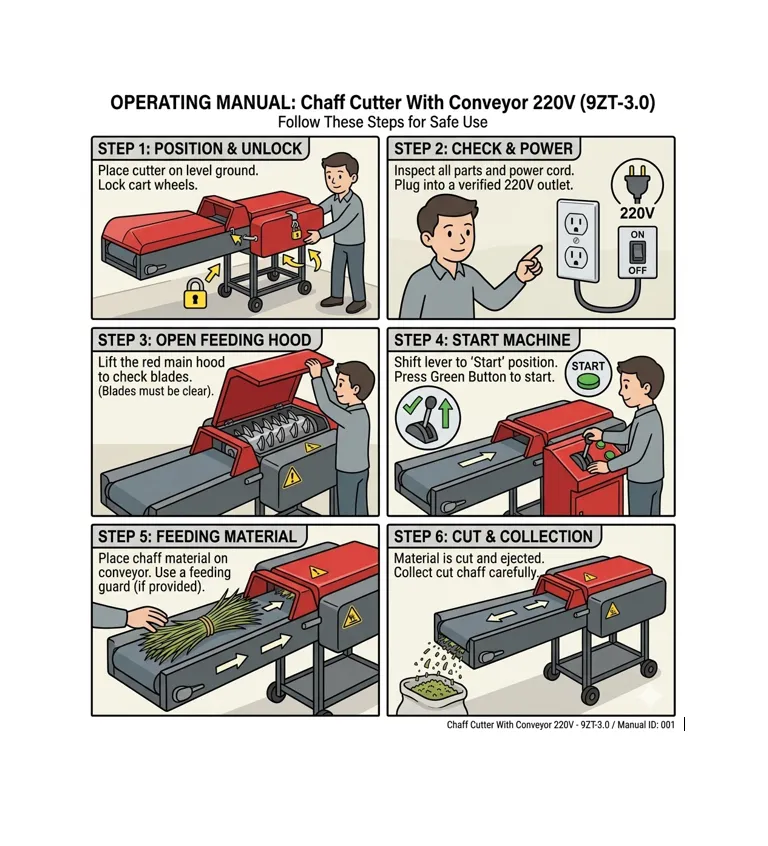 OPERATING MANUAL: Chaff Cutter With Conveyor 220V (9ZT-3.0)
Follow These Steps for Safe Use

STEP 1: POSITION & UNLOCK
Place cutter on level ground. Lock cart wheels.

STEP 2: CHECK & POWER
Inspect all parts and power cord. Plug into a verified 220V outlet.
220V
ON
OFF

STEP 3: OPEN FEEDING HOOD
Lift the red main hood to check blades.
(Blades must be clear).

STEP 4: START MACHINE
Shift lever to 'Start' position. Press Green Button to start.
START

STEP 5: FEEDING MATERIAL
Place chaff material on conveyor. Use a feeding guard (if provided).

STEP 6: CUT & COLLECTION
Material is cut and ejected. Collect cut chaff carefully.

Chaff Cutter With Conveyor 220V - 9ZT-3.0 / Manual ID: 001