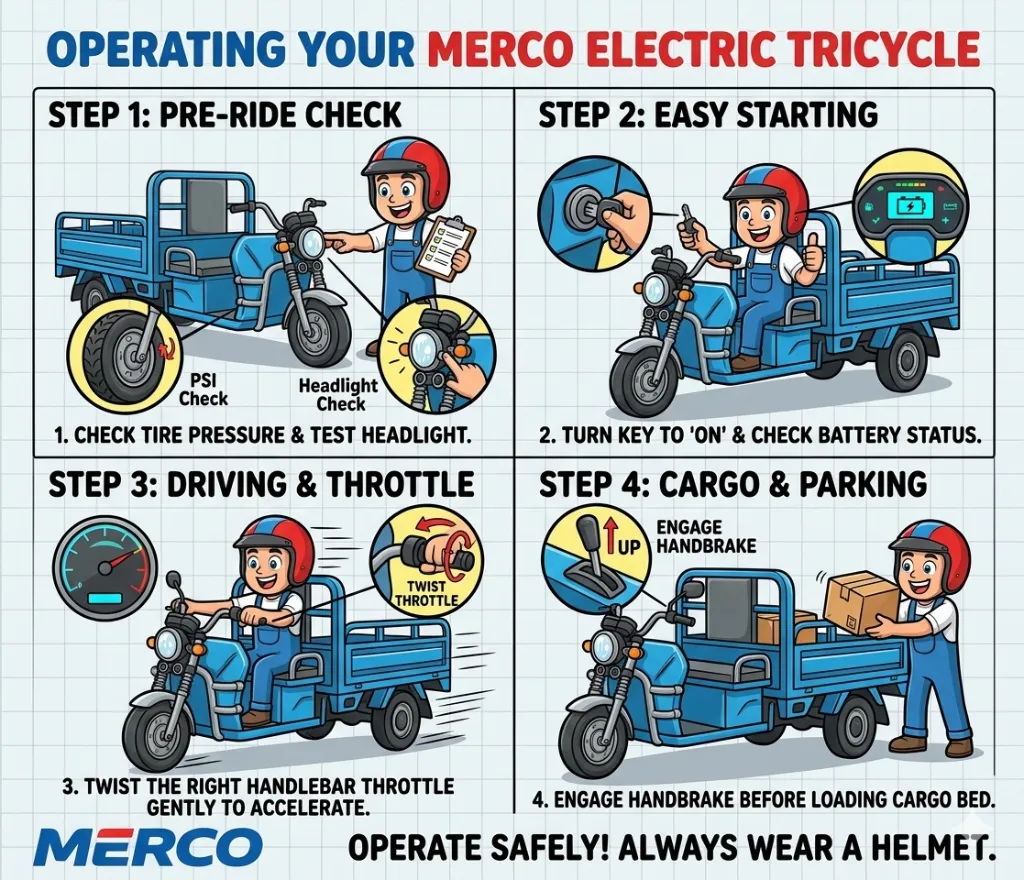 OPERATING YOUR MERCO ELECTRIC TRICYCLE

STEP 1: PRE-RIDE CHECK

PSI Check

Headlight Check

1. CHECK TIRE PRESSURE & TEST HEADLIGHT.

STEP 2: EASY STARTING

2. TURN KEY TO 'ON' & CHECK BATTERY STATUS.

STEP 3: DRIVING & THROTTLE

TWIST THROTTLE

3. TWIST THE RIGHT HANDLEBAR THROTTLE GENTLY TO ACCELERATE.

STEP 4: CARGO & PARKING

UP

ENGAGE HANDBRAKE

4. ENGAGE HANDBRAKE BEFORE LOADING CARGO BED.

MERCO

OPERATE SAFELY! ALWAYS WEAR A HELMET.