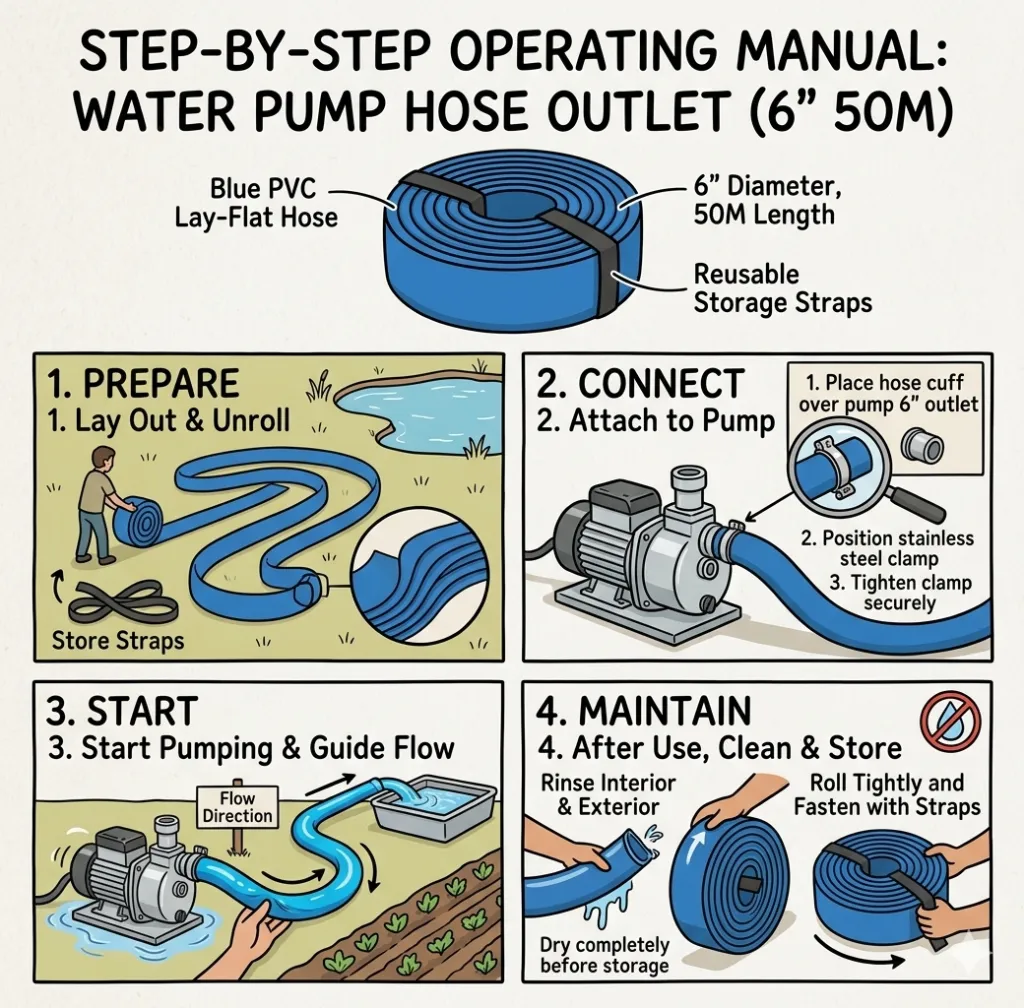 STEP-BY-STEP OPERATING MANUAL: WATER PUMP HOSE OUTLET (6" 50M)

Blue PVC Lay-Flat Hose

6" Diameter, 50M Length

Reusable Storage Straps

1. PREPARE
1. Lay Out & Unroll

Store Straps

2. CONNECT
2. Attach to Pump

1. Place hose cuff over pump 6" outlet

2. Position stainless steel clamp

3. Tighten clamp securely

3. START
3. Start Pumping & Guide Flow

Flow Direction

4. MAINTAIN
4. After Use, Clean & Store

Rinse Interior & Exterior

Roll Tightly and Fasten with Straps

Dry completely before storage