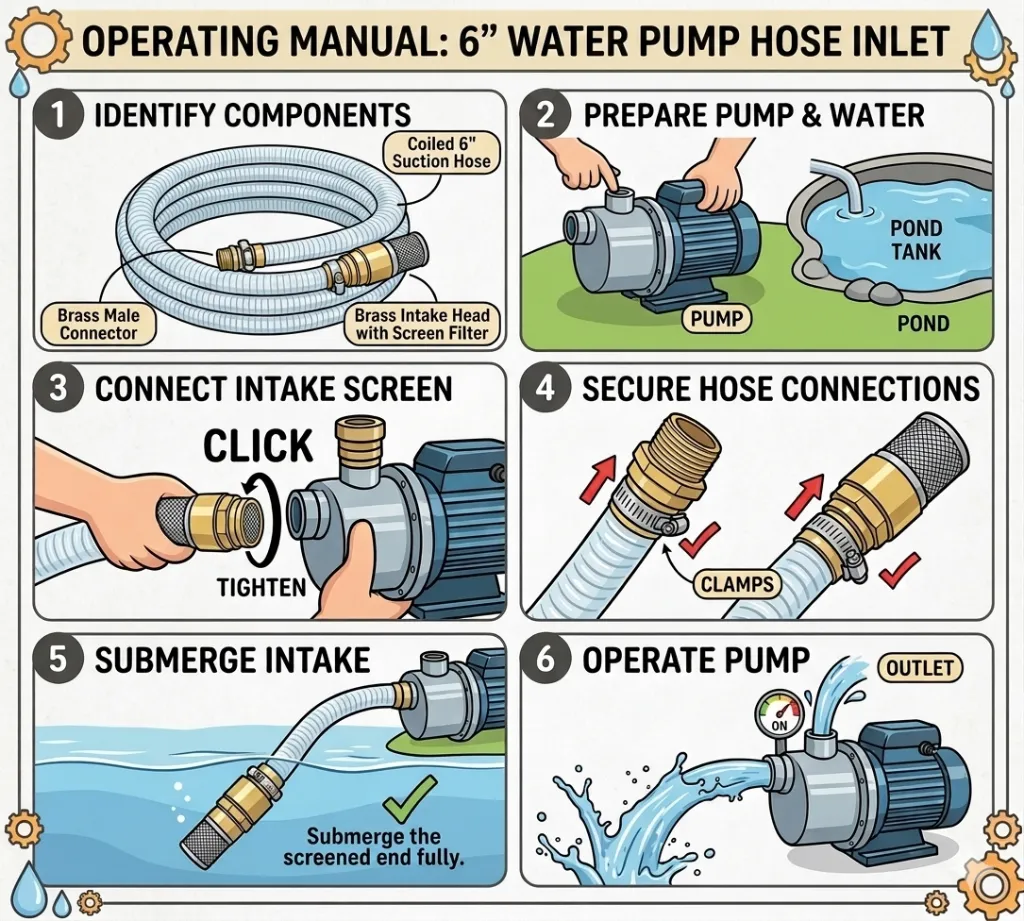 OPERATING MANUAL: 6" WATER PUMP HOSE INLET

1 IDENTIFY COMPONENTS

Coiled 6" Suction Hose

Brass Male Connector

Brass Intake Head with Screen Filter

2 PREPARE PUMP & WATER

POND TANK

PUMP

POND

3 CONNECT INTAKE SCREEN

CLICK

TIGHTEN

4 SECURE HOSE CONNECTIONS

CLAMPS

5 SUBMERGE INTAKE

Submerge the screened end fully.

6 OPERATE PUMP

OUTLET

ON