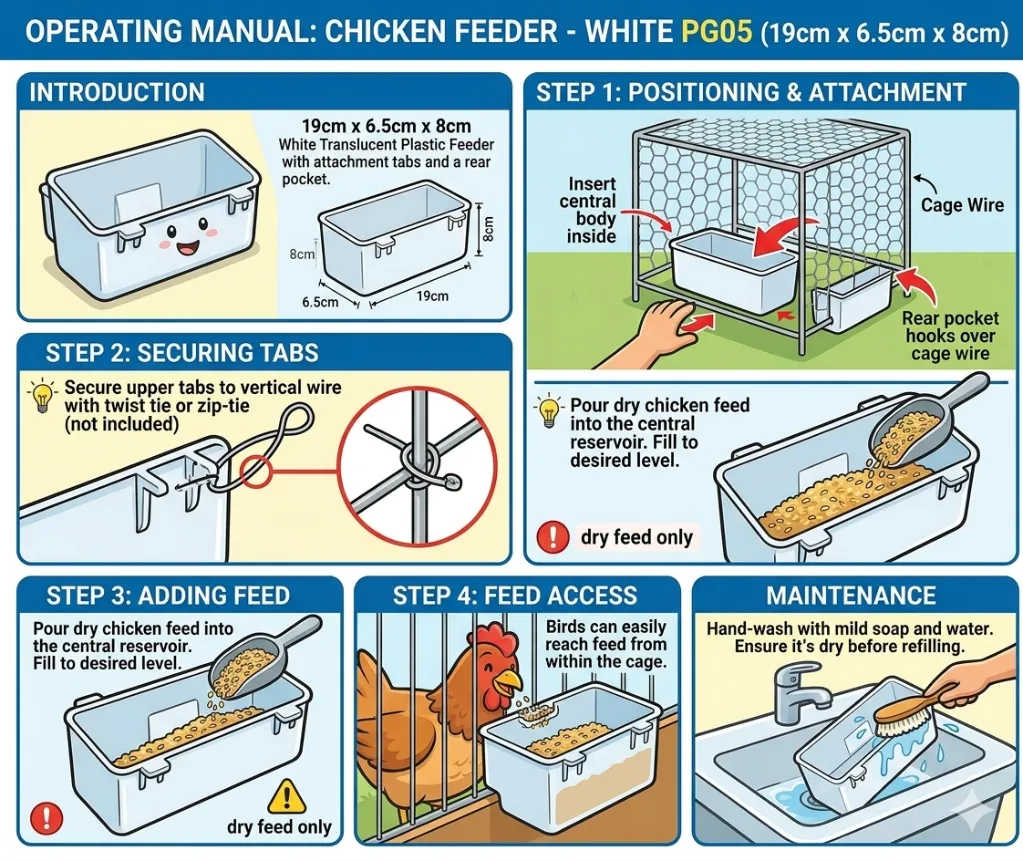 OPERATING MANUAL: CHICKEN FEEDER - WHITE PG05 (19cm x 6.5cm x 8cm)

INTRODUCTION

19cm x 6.5cm x 8cm
White Translucent Plastic Feeder with attachment tabs and a rear pocket.

8cm
8cm
6.5cm
19cm

STEP 1: POSITIONING & ATTACHMENT

Insert central body inside

Cage Wire

Rear pocket hooks over cage wire

Pour dry chicken feed into the central reservoir. Fill to desired level.

dry feed only

STEP 2: SECURING TABS

Secure upper tabs to vertical wire with twist tie or zip-tie (not included)

STEP 3: ADDING FEED

Pour dry chicken feed into the central reservoir. Fill to desired level.

dry feed only

STEP 4: FEED ACCESS

Birds can easily reach feed from within the cage.

MAINTENANCE

Hand-wash with mild soap and water. Ensure it's dry before refilling.