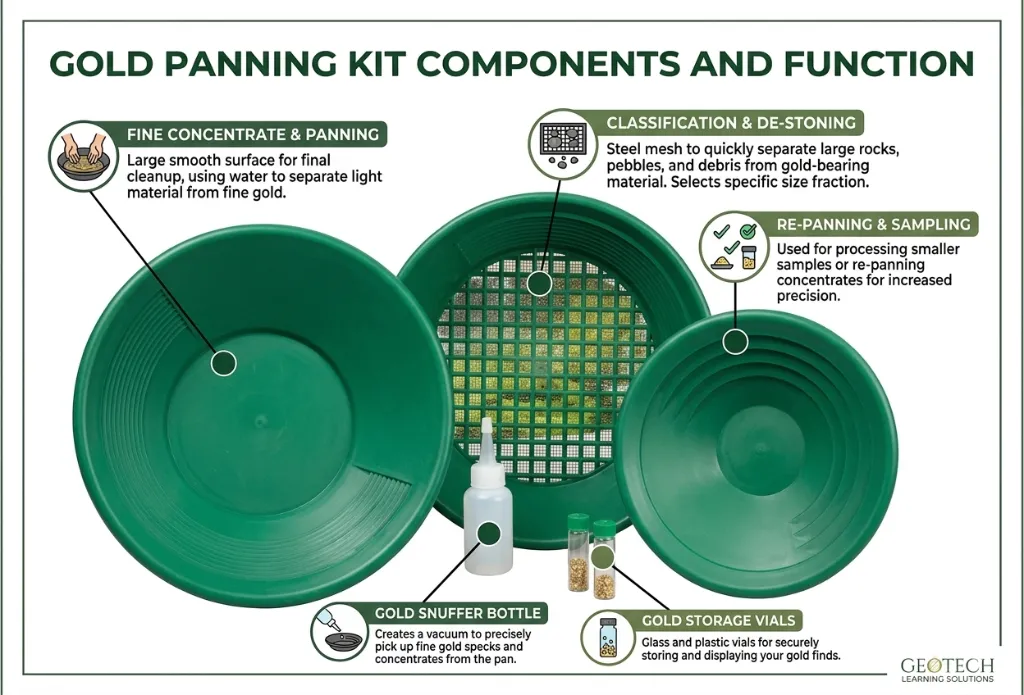 GOLD PANNING KIT COMPONENTS AND FUNCTION

FINE CONCENTRATE & PANNING

Large smooth surface for final cleanup, using water to separate light material from fine gold.

CLASSIFICATION & DE-STONING

Steel mesh to quickly separate large rocks, pebbles, and debris from gold-bearing material. Selects specific size fraction.

RE-PANNING & SAMPLING

Used for processing smaller samples or re-panning concentrates for increased precision.

GOLD SNUFFER BOTTLE

Creates a vacuum to precisely pick up fine gold specks and concentrates from the pan.

GOLD STORAGE VIALS

Glass and plastic vials for securely storing and displaying your gold finds.

GEOTECH
LEARNING SOLUTIONS